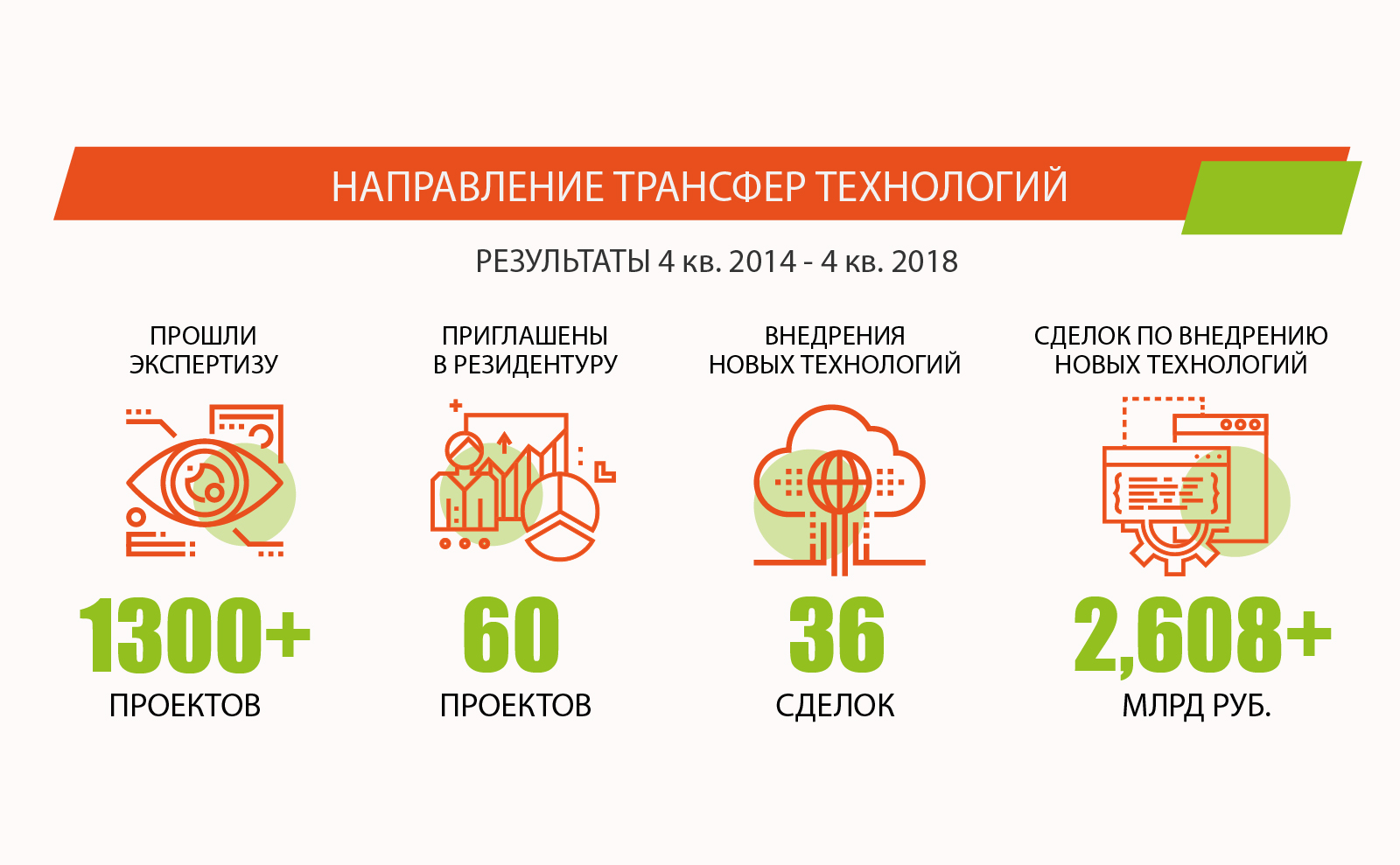 НАПРАВЛЕНИЕ ТРАНСФЕР ТЕХНОЛОГИЙ

РЕЗУЛЬТАТЫ 4 кв. 2014 - 4 кв. 2018

ПРОШЛИ ЭКСПЕРТИЗУ

1300+

ПРОЕКТОВ

ПРИГЛАШЕНЫ В РЕЗИДЕНТУРУ

60

ПРОЕКТОВ

ВНЕДРЕНИЯ НОВЫХ ТЕХНОЛОГИЙ

36

СДЕЛОК

СДЕЛОК ПО ВНЕДРЕНИЮ НОВЫХ ТЕХНОЛОГИЙ

2,608+

МЛРД РУБ.